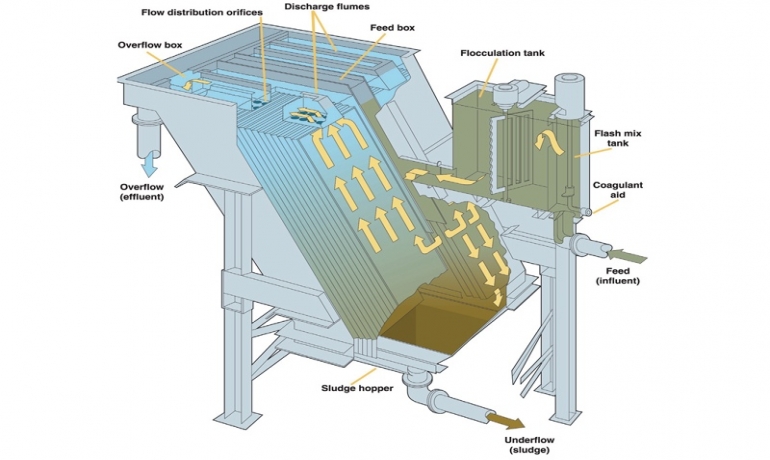 Flow distribution orifices
Discharge flumes
Feed box
Overflow box
Flocculation tank
Flash mix tank
Coagulant aid
Overflow (effluent)
Feed (influent)
Sludge hopper
Underflow (sludge)